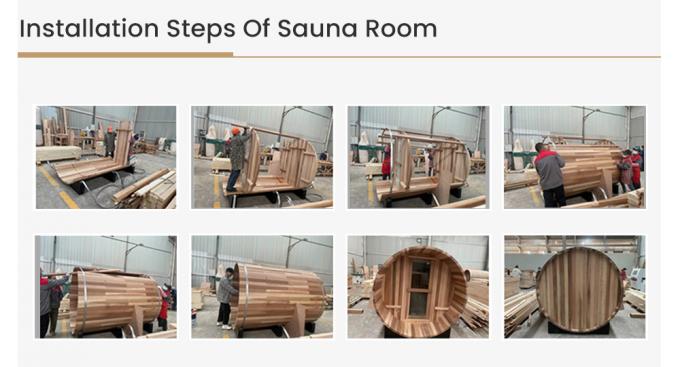 Installation Steps Of Sauna Room